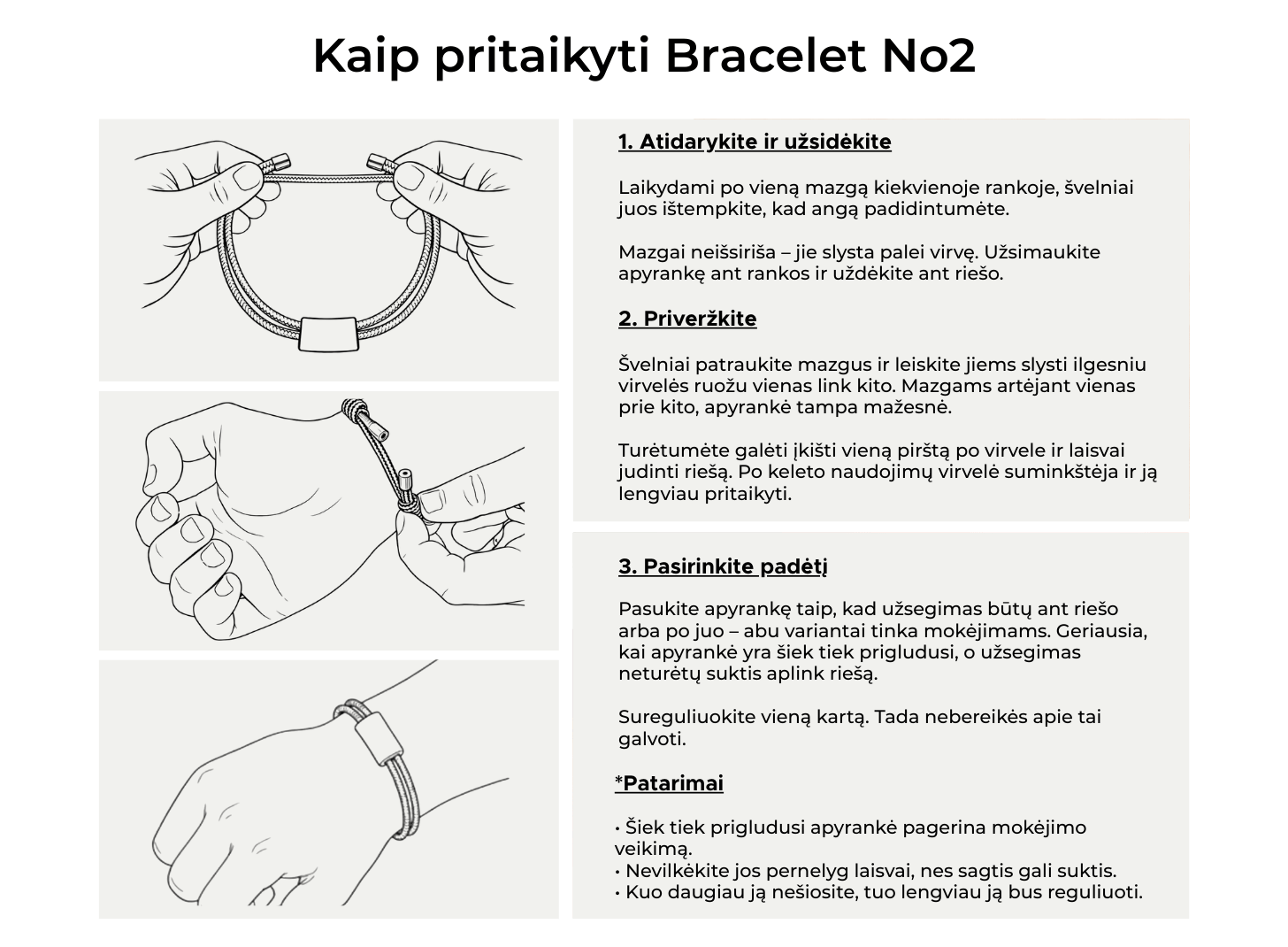 Kaip pritaikyti Bracelet No2

1. Atidarykite ir užsidėkite

Laikydami po vieną mazgą kiekvienoje rankoje, švelniai juos ištempkite, kad angą padidintumėte.

Mazgai neišsiriša – jie slysta palei virvę. Užsimaukite apyrankę ant rankos ir uždėkite ant riešo.

2. Priveržkite

Švelniai patraukite mazgus ir leiskite jiems slysti ilgesniu virvelės ruožu vienas link kito. Mazgams artėjant vienas prie kito, apyrankė tampa mažesnė.

Turėtumėte galėti įkišti vieną pirštą po virvele ir laisvai judinti riešą. Po keleto naudojimų virvelė suminkštėja ir ją lengviau pritaikyti.

3. Pasirinkite padėtį

Pasukite apyrankę taip, kad užsegimas būtų ant riešo arba po juo – abu variantai tinka mokėjimams. Geriausia, kai apyrankė yra šiek tiek prigludusi, o užsegimas neturėtų suktis aplink riešą.

Sureguliuokite vieną kartą. Tada nebereikės apie tai galvoti.

*Patarimai

• Šiek tiek prigludusi apyrankė pagerina mokėjimo veikimą.
• Nevilkėkite jos pernelyg laisvai, nes sagtis gali suktis.
• Kuo daugiau ją nešiosite, tuo lengviau ją bus reguliuoti.